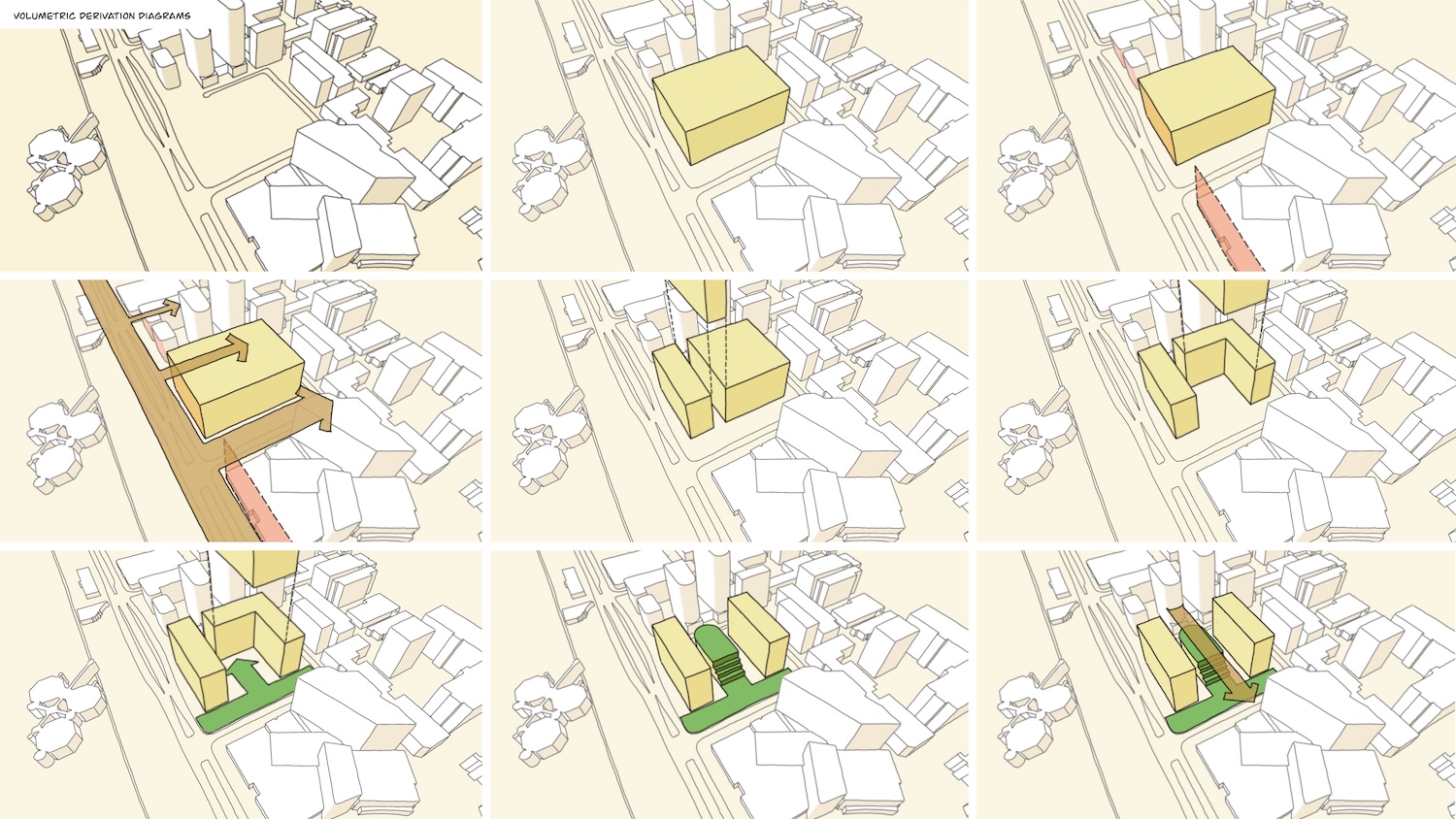 VOLUMETRIC DERIVATION DIAGRAMS