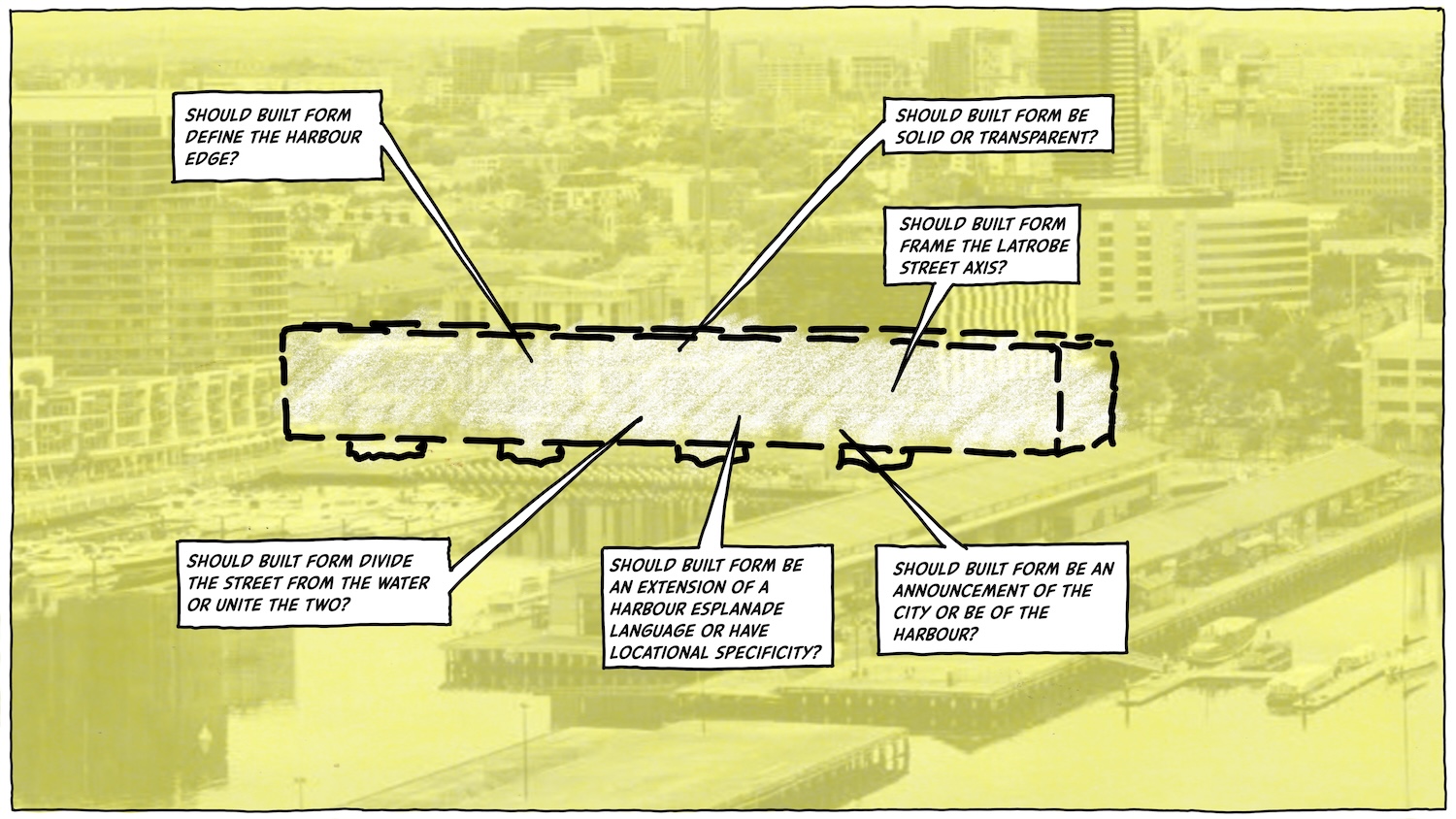 SHOULD BUILT FORM DEFINE THE HARBOUR EDGE?

SHOULD BUILT FORM BE SOLID OR TRANSPARENT?

SHOULD BUILT FORM FRAME THE LATROBE STREET AXIS?

SHOULD BUILT FORM DIVIDE THE STREET FROM THE WATER OR UNITE THE TWO?

SHOULD BUILT FORM BE AN EXTENSION OF A HARBOUR ESPLANADE LANGUAGE OR HAVE LOCATIONAL SPECIFICITY?

SHOULD BUILT FORM BE AN ANNOUNCEMENT OF THE CITY OR BE OF THE HARBOUR?