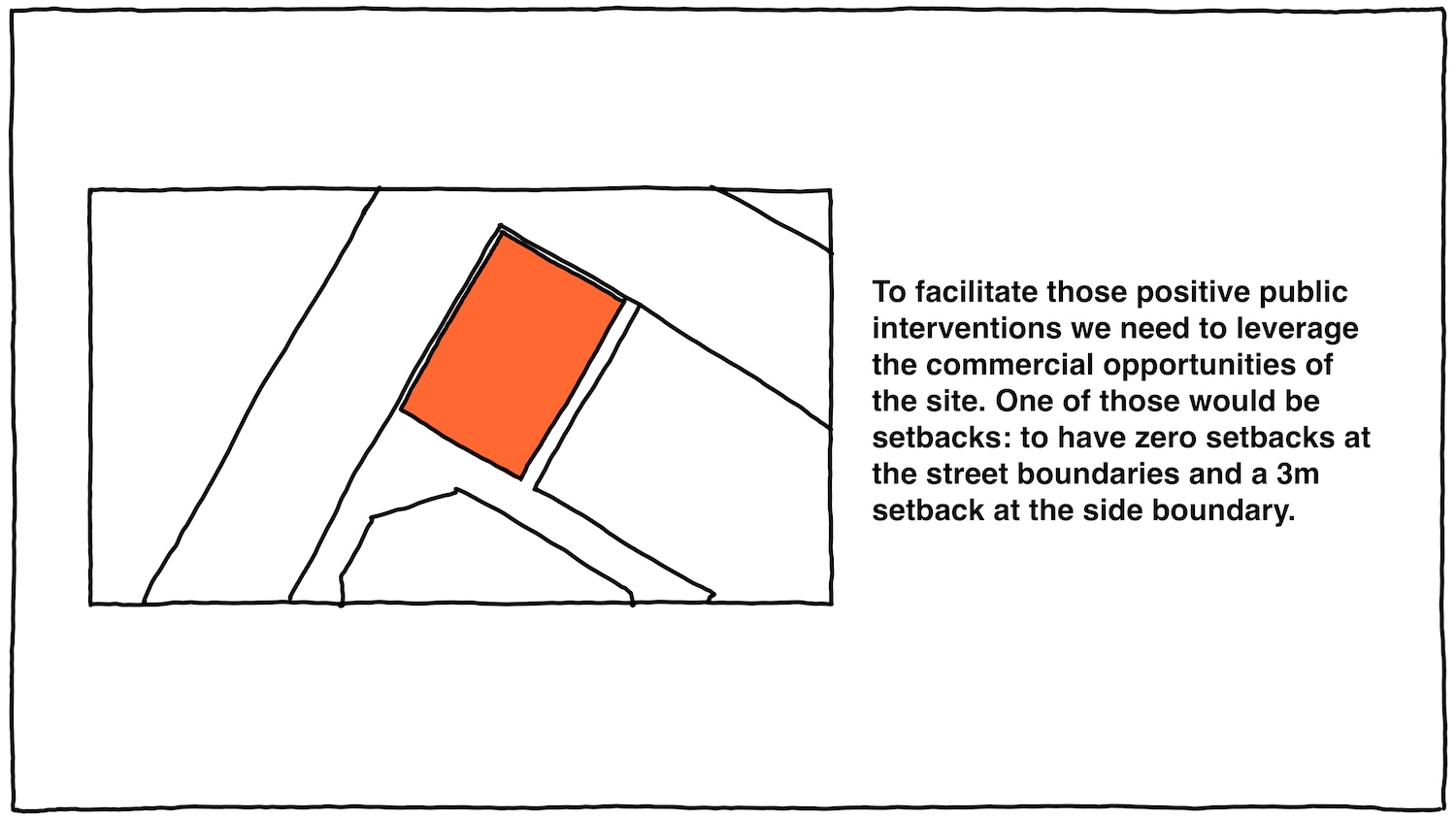 To facilitate those positive public interventions we need to leverage the commercial opportunities of the site. One of those would be setbacks: to have zero setbacks at the street boundaries and a 3m setback at the side boundary.